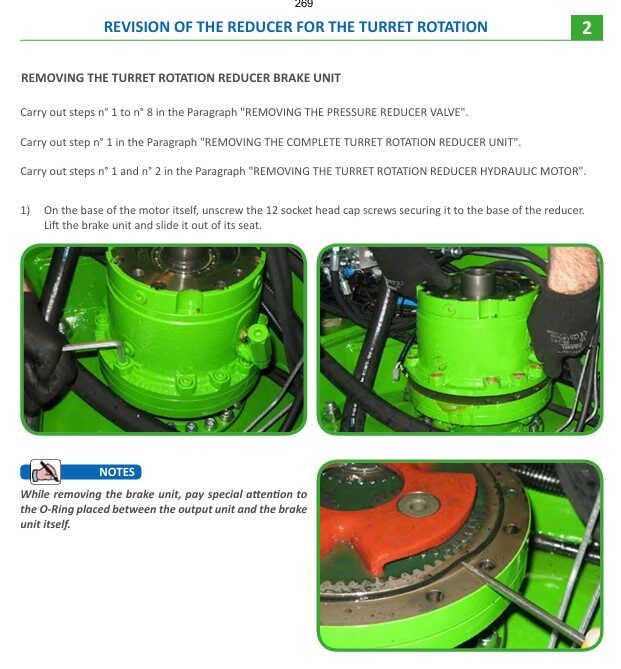 269

REVISION OF THE REDUCER FOR THE TURRET ROTATION

2

REMOVING THE TURRET ROTATION REDUCER BRAKE UNIT

Carry out steps n° 1 to n° 8 in the Paragraph "REMOVING THE PRESSURE REDUCER VALVE".

Carry out step n° 1 in the Paragraph "REMOVING THE COMPLETE TURRET ROTATION REDUCER UNIT".

Carry out steps n° 1 and n° 2 in the Paragraph "REMOVING THE TURRET ROTATION REDUCER HYDRAULIC MOTOR".

1) On the base of the motor itself, unscrew the 12 socket head cap screws securing it to the base of the reducer. Lift the brake unit and slide it out of its seat.

NOTES

While removing the brake unit, pay special attention to the O-Ring placed between the output unit and the brake unit itself.