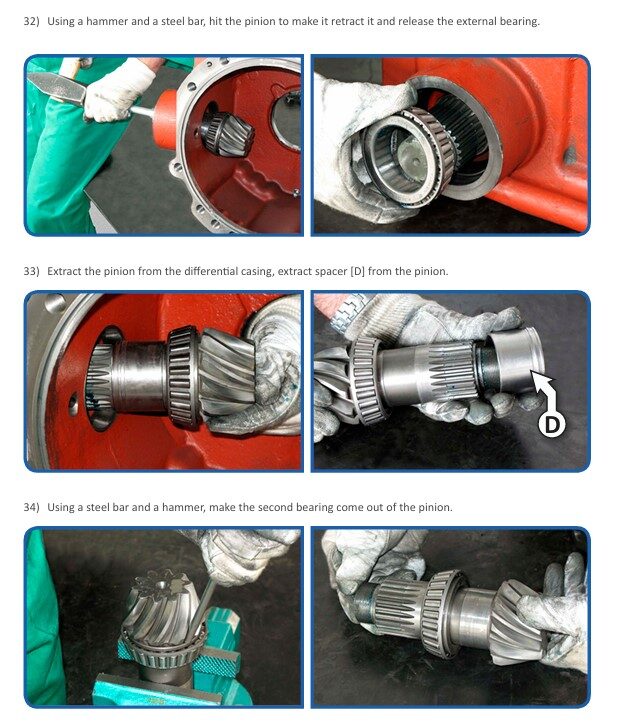 32) Using a hammer and a steel bar, hit the pinion to make it retract it and release the external bearing.

33) Extract the pinion from the differential casing, extract spacer [D] from the pinion.

D

34) Using a steel bar and a hammer, make the second bearing come out of the pinion.